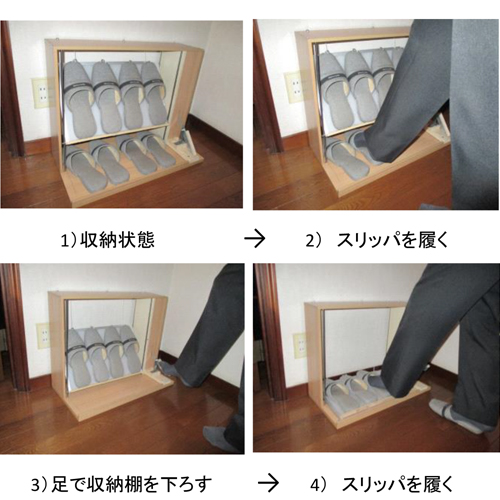 1）収納状態 → 2） スリッパを履く

3）足で収納棚を下ろす → 4） スリッパを履く