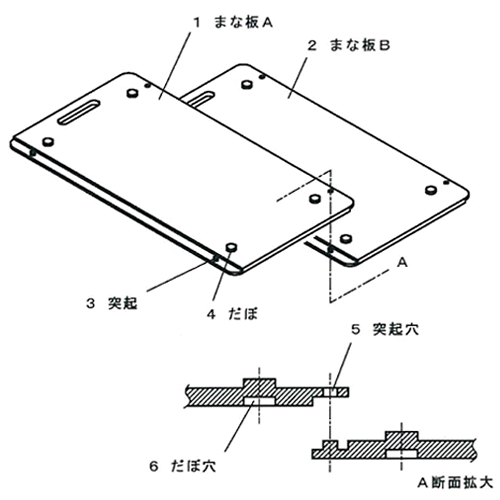 1 まな板A

2 まな板B

A

3 突起

4 だぼ

5 突起穴

6 だぼ穴

A断面拡大